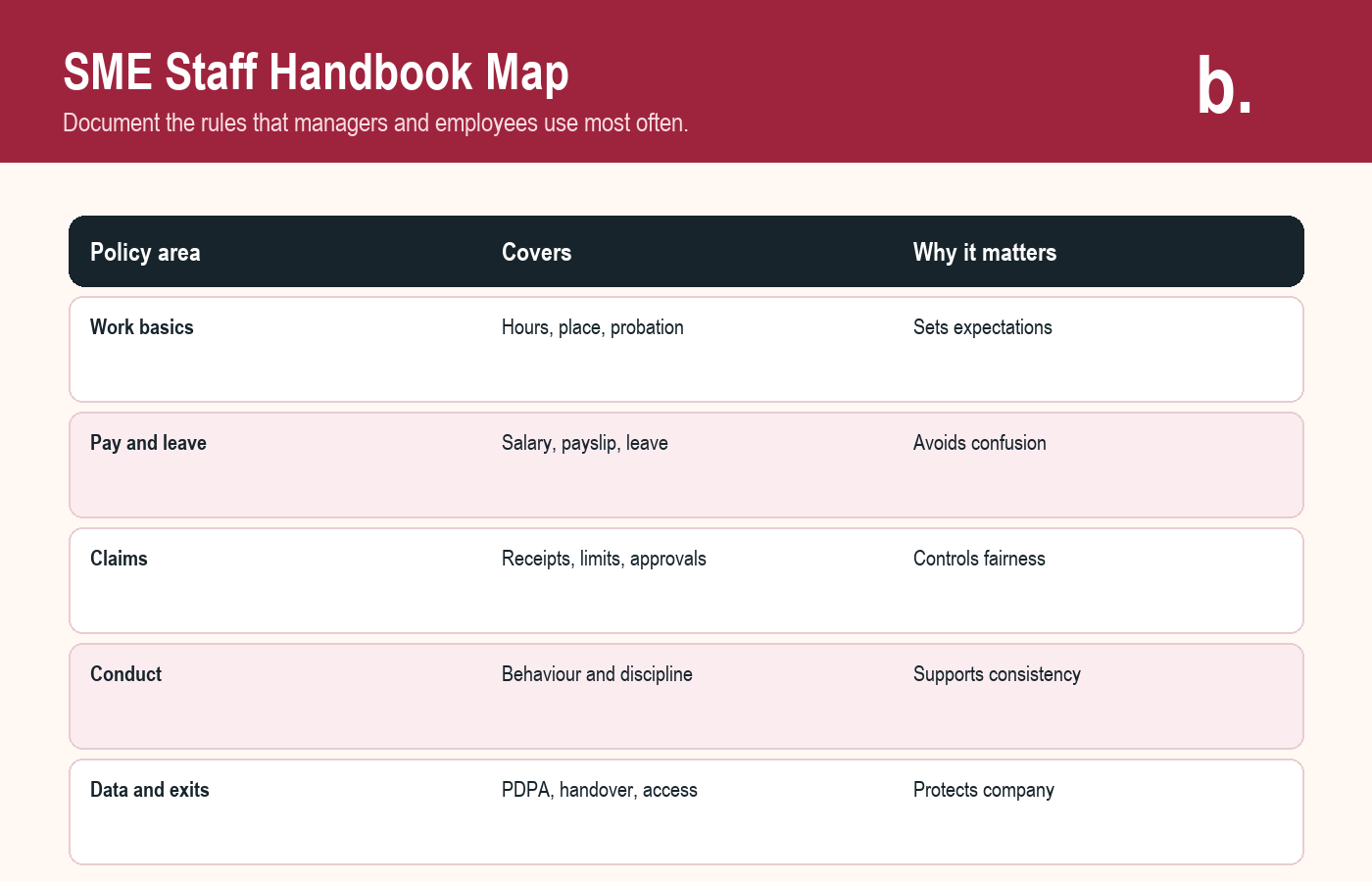 SME Staff Handbook Map
Document the rules that managers and employees use most often.

b.

| Policy area | Covers | Why it matters |
|---|---|---|
| Work basics | Hours, place, probation | Sets expectations |
| Pay and leave | Salary, payslip, leave | Avoids confusion |
| Claims | Receipts, limits, approvals | Controls fairness |
| Conduct | Behaviour and discipline | Supports consistency |
| Data and exits | PDPA, handover, access | Protects company |