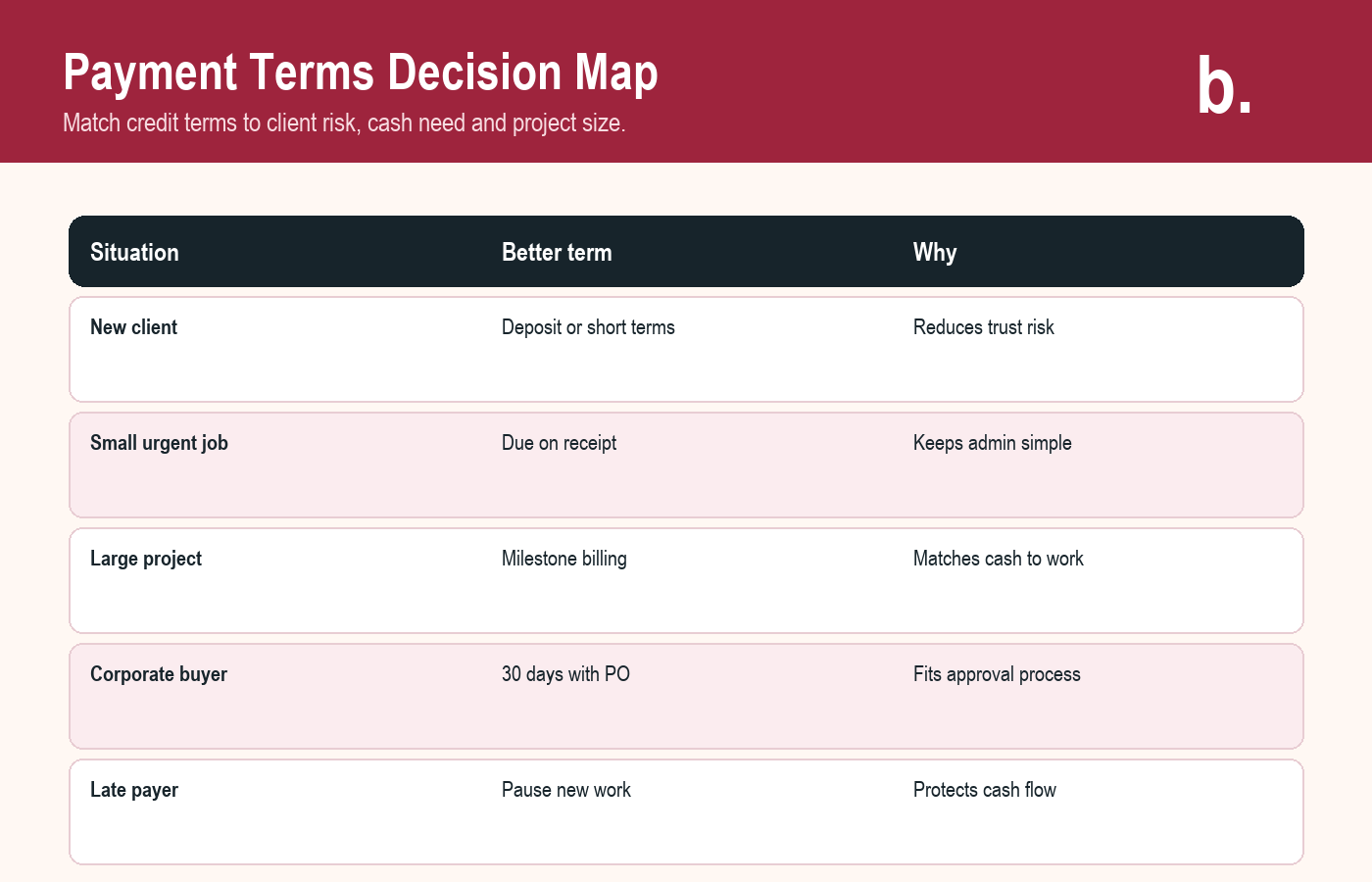 Payment Terms Decision Map
Match credit terms to client risk, cash need and project size.

b.

| Situation | Better term | Why |
|---|---|---|
| New client | Deposit or short terms | Reduces trust risk |
| Small urgent job | Due on receipt | Keeps admin simple |
| Large project | Milestone billing | Matches cash to work |
| Corporate buyer | 30 days with PO | Fits approval process |
| Late payer | Pause new work | Protects cash flow |